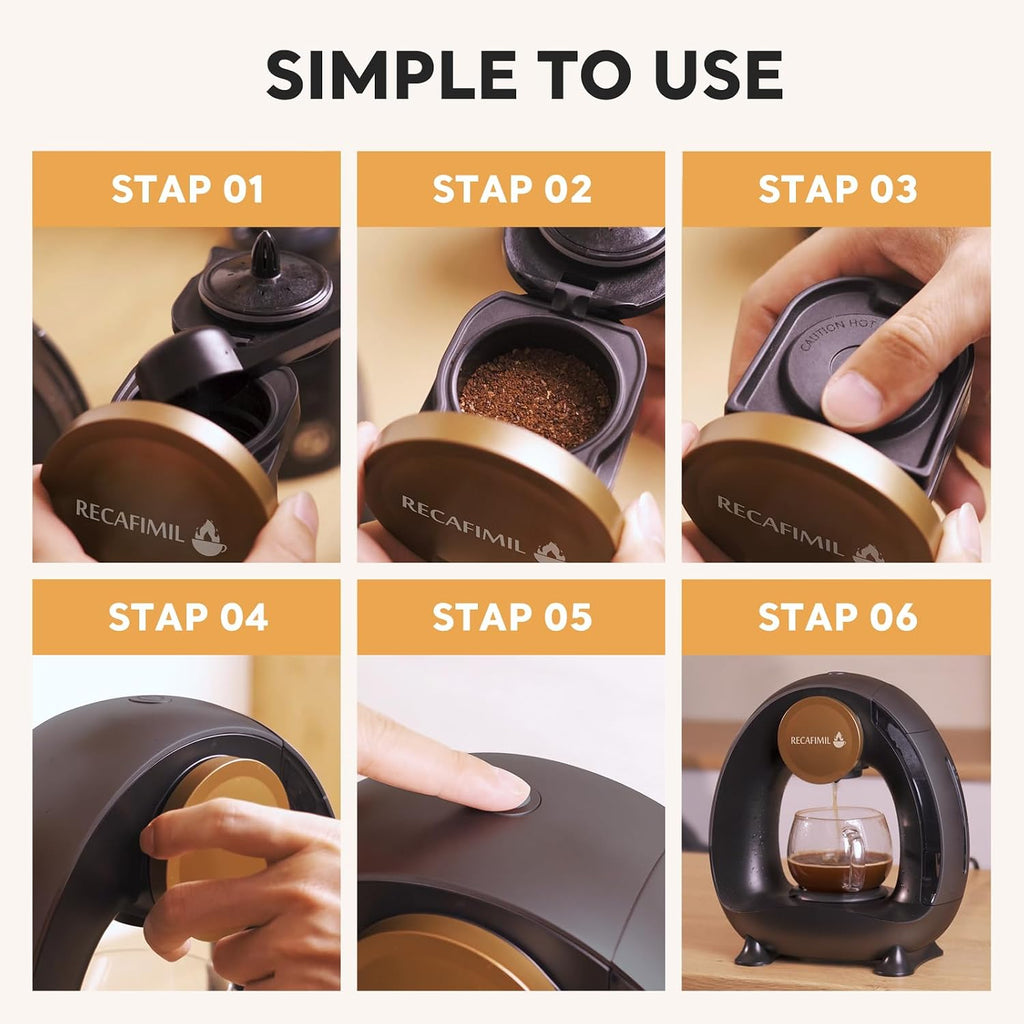 SIMPLE TO USE

STAP 01

RECAFIMIL

STAP 02

RECAFIMIL

STAP 03

CAUTION HOT

RECAFIMIL

STAP 04

STAP 05

STAP 06

RECAFIMIL